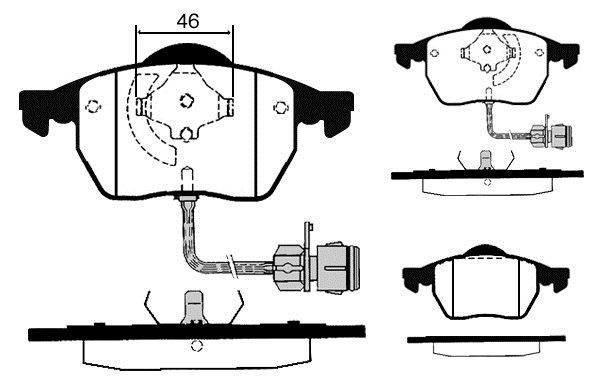 46